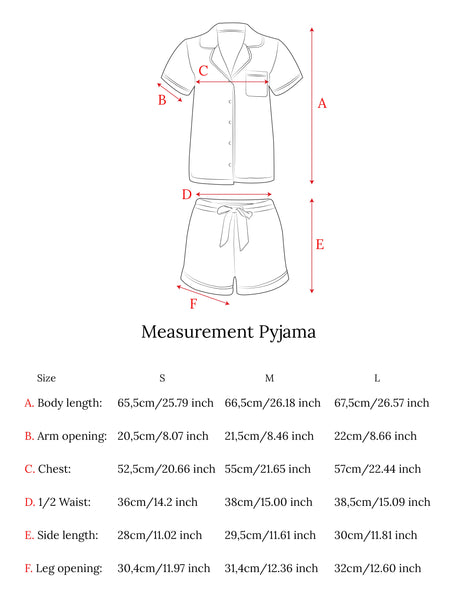 C

B

A

D

E

F

Measurement Pyjama

| Size | S | M | L |
|---|---|---|---|
| A. Body length: | 65,5cm/25.79 inch | 66,5cm/26.18 inch | 67,5cm/26.57 inch |
| B. Arm opening: | 20,5cm/8.07 inch | 21,5cm/8.46 inch | 22cm/8.66 inch |
| C. Chest: | 52,5cm/20.66 inch | 55cm/21.65 inch | 57cm/22.44 inch |
| D. 1/2 Waist: | 36cm/14.2 inch | 38cm/15.00 inch | 38,5cm/15.09 inch |
| E. Side length: | 28cm/11.02 inch | 29,5cm/11.61 inch | 30cm/11.81 inch |
| F. Leg opening: | 30,4cm/11.97 inch | 31,4cm/12.36 inch | 32cm/12.60 inch |